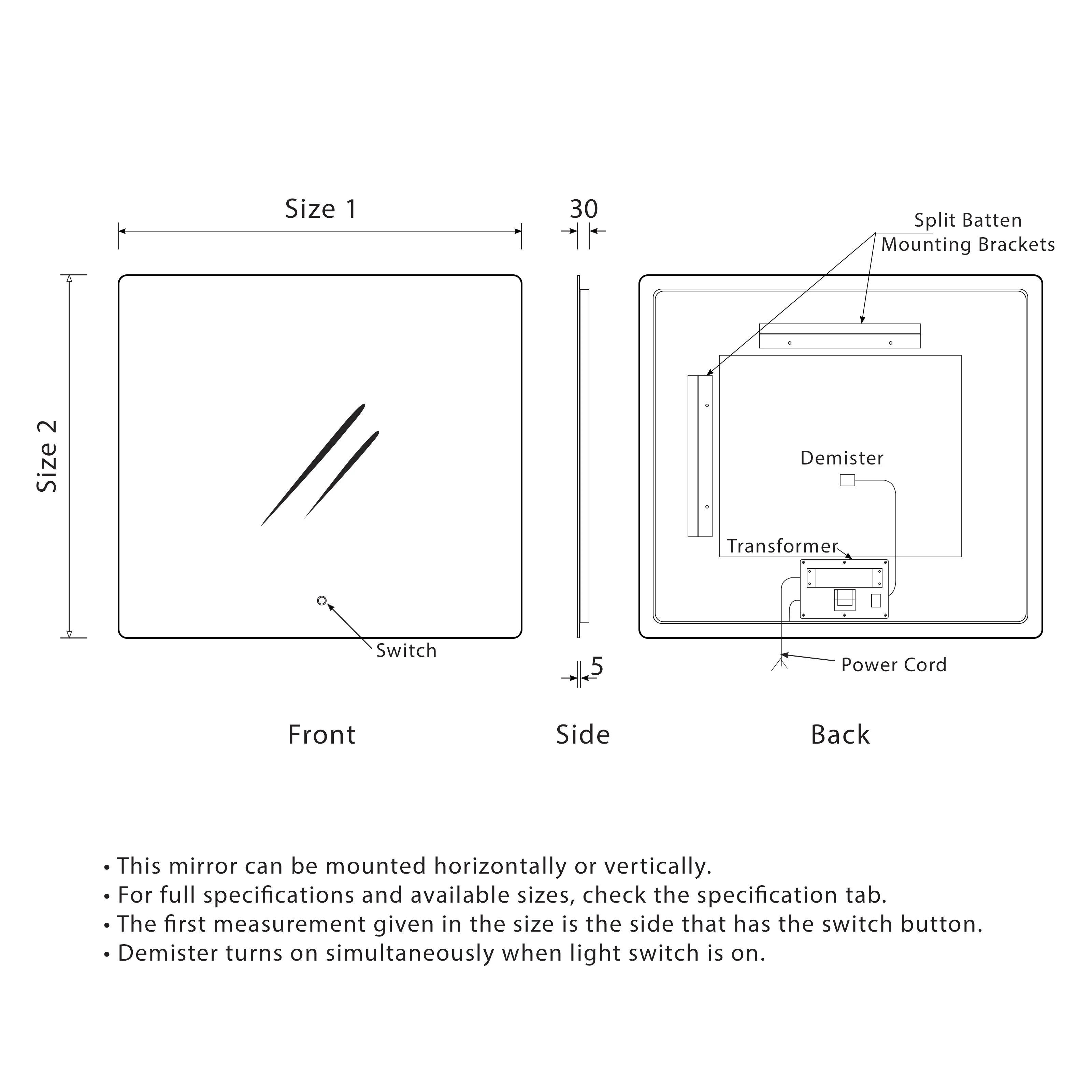 Size 1

30

Split Batten Mounting Brackets

Size 2

Demister

Transformer

Switch

5

Power Cord

Front

Side

Back

• This mirror can be mounted horizontally or vertically.
• For full specifications and available sizes, check the specification tab.
• The first measurement given in the size is the side that has the switch button.
• Demister turns on simultaneously when light switch is on.